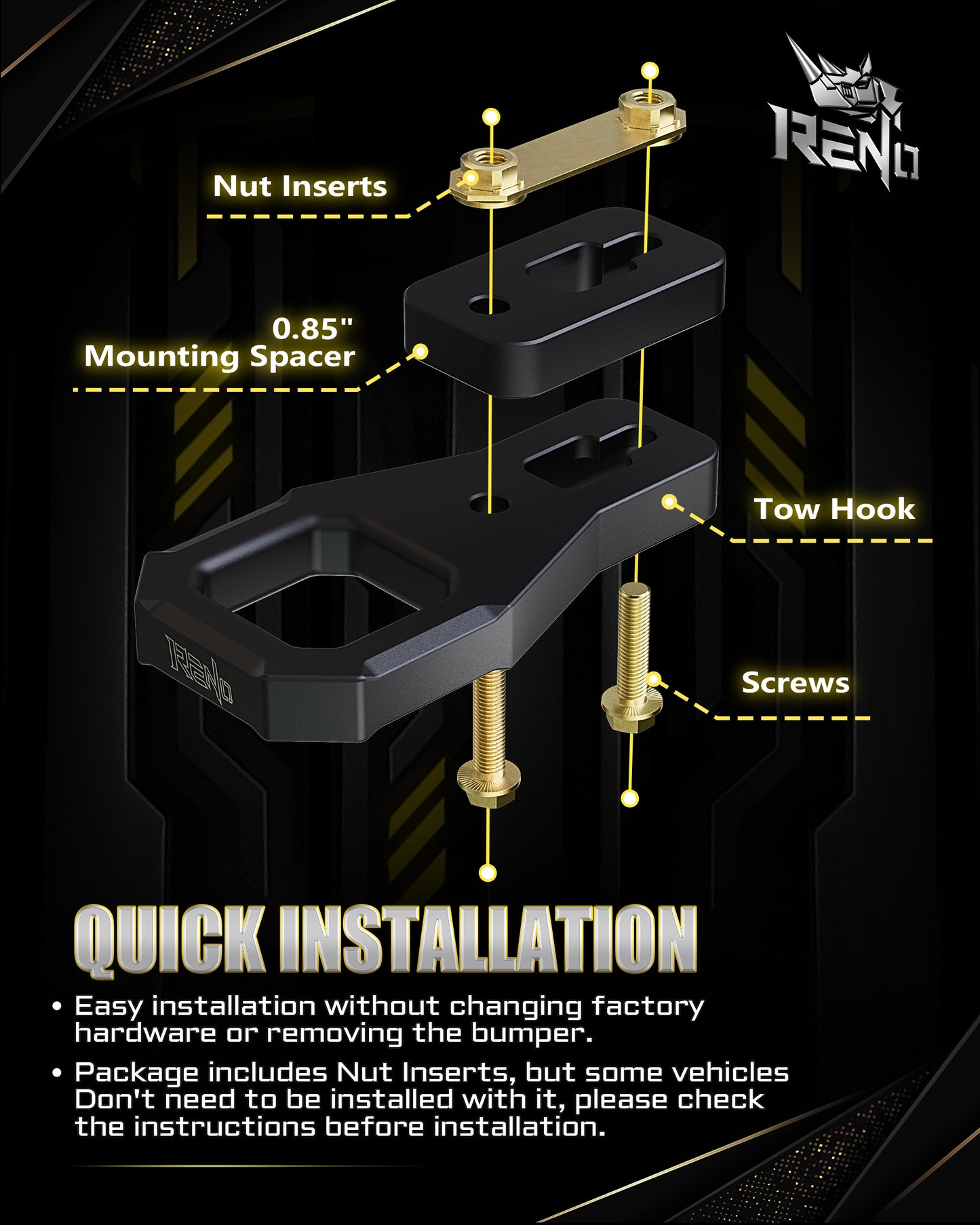 RENO

Nut Inserts

0.85"
Mounting Spacer

Tow Hook

RENO

Screws

QUICK INSTALLATION

• Easy installation without changing factory hardware or removing the bumper.

• Package includes Nut Inserts, but some vehicles Don't need to be installed with it, please check the instructions before installation.