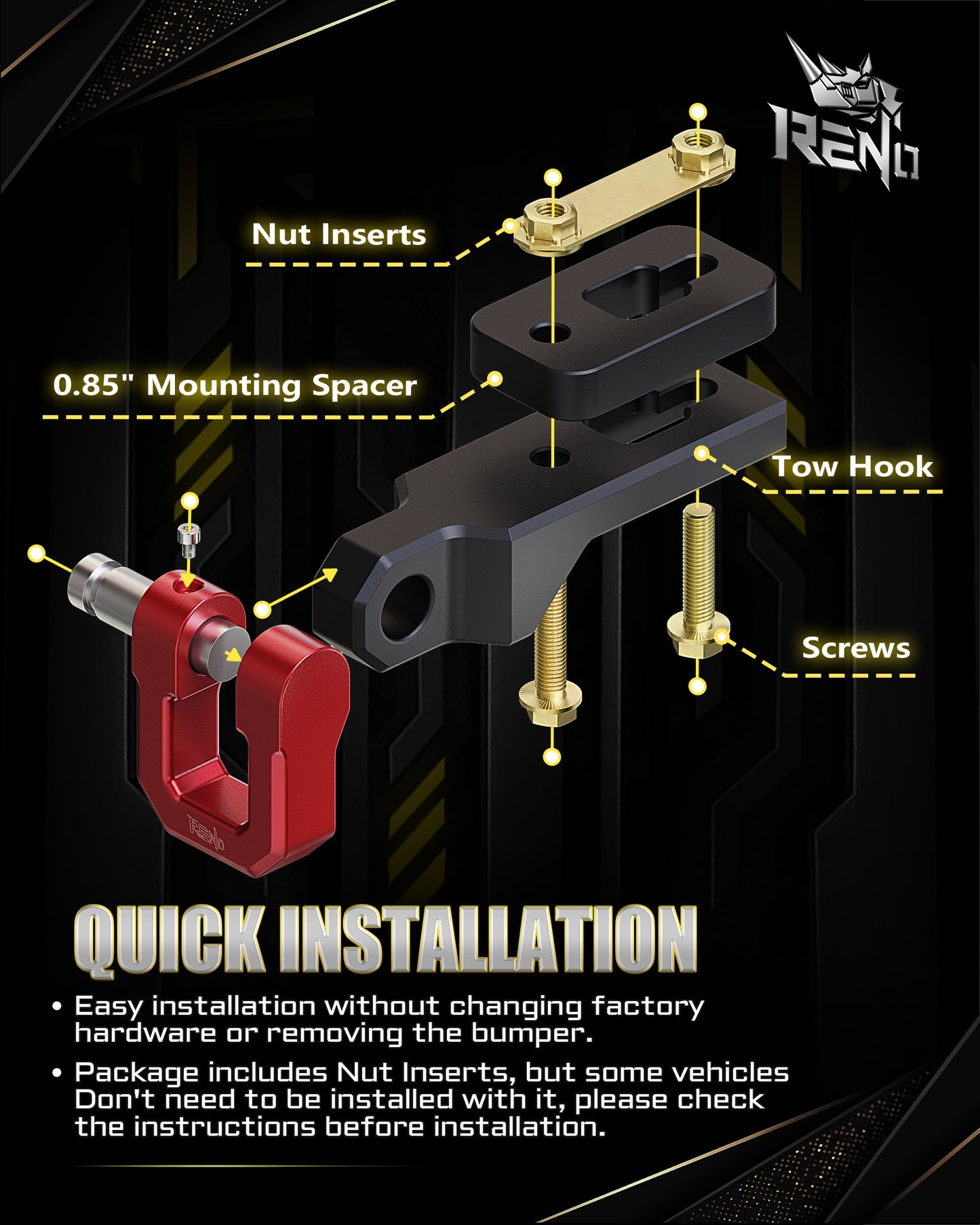 RENO

Nut Inserts

0.85" Mounting Spacer

Tow Hook

Screws

RENO

QUICK INSTALLATION

• Easy installation without changing factory hardware or removing the bumper.

• Package includes Nut Inserts, but some vehicles Don't need to be installed with it, please check the instructions before installation.