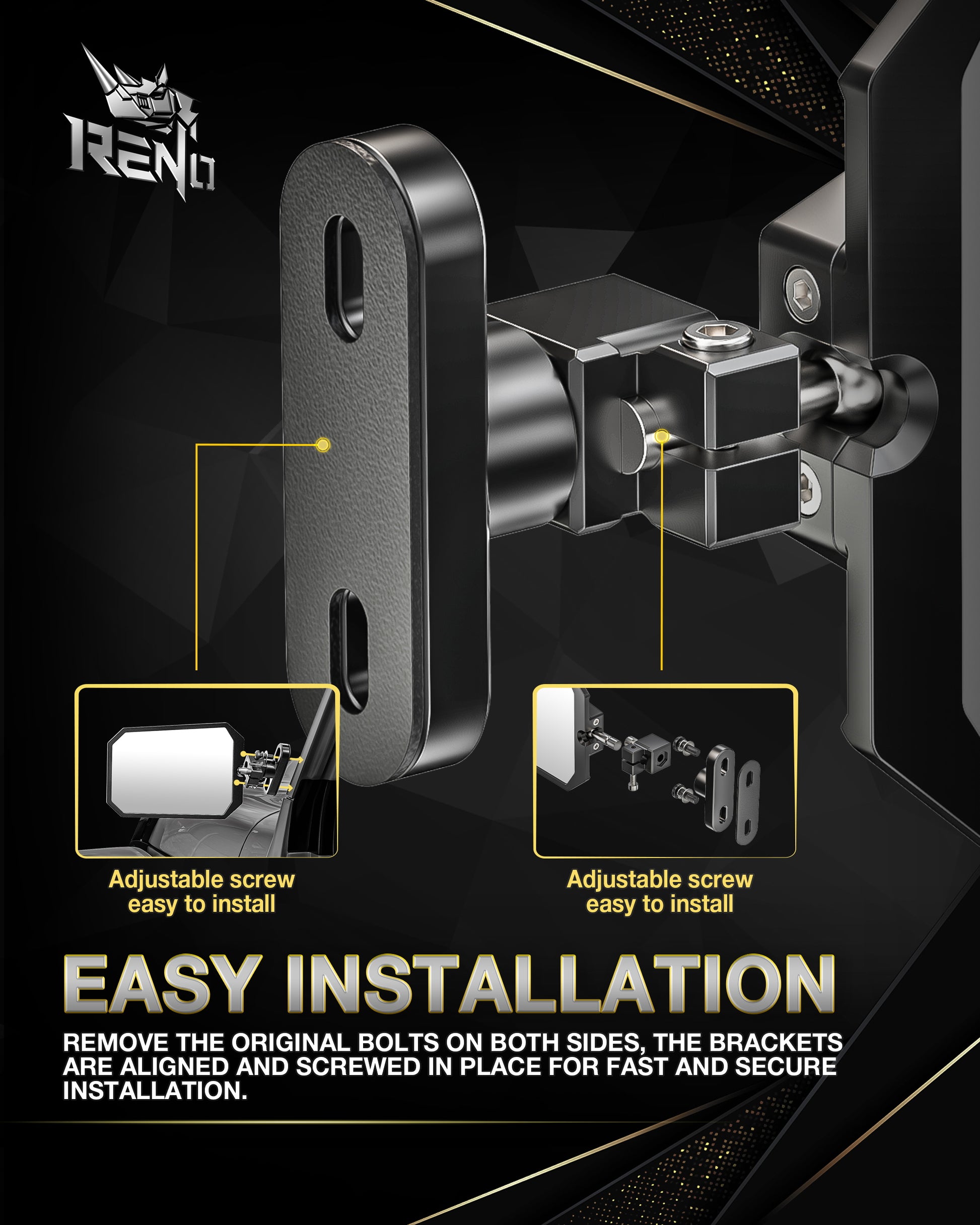 RENO

Adjustable screw easy to install

Adjustable screw easy to install

EASY INSTALLATION

REMOVE THE ORIGINAL BOLTS ON BOTH SIDES, THE BRACKETS ARE ALIGNED AND SCREWED IN PLACE FOR FAST AND SECURE INSTALLATION.