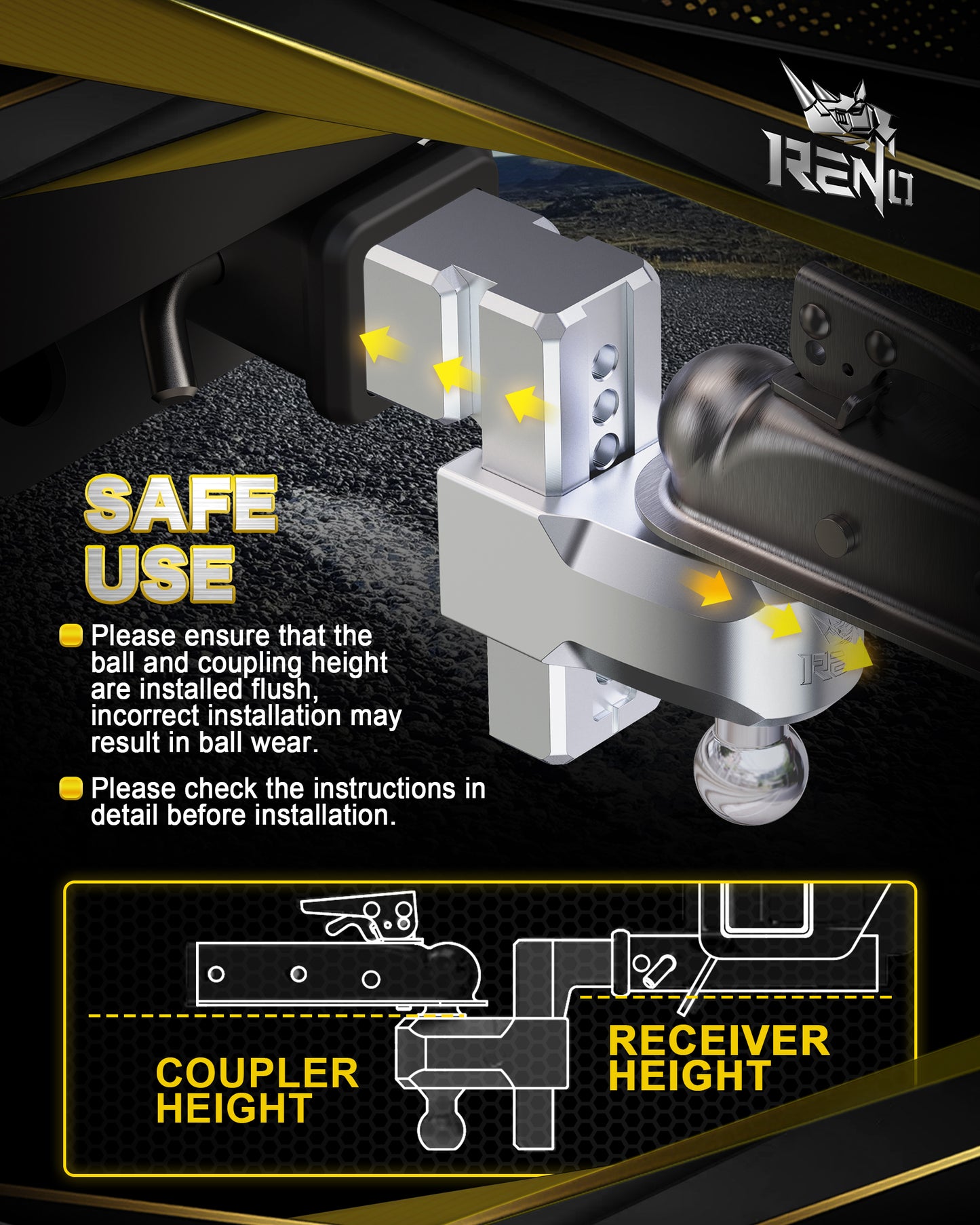 RENO

SAFE USE

Please ensure that the ball and coupling height are installed flush, incorrect installation may result in ball wear.

Please check the instructions in detail before installation.

COUPLER HEIGHT

RECEIVER HEIGHT