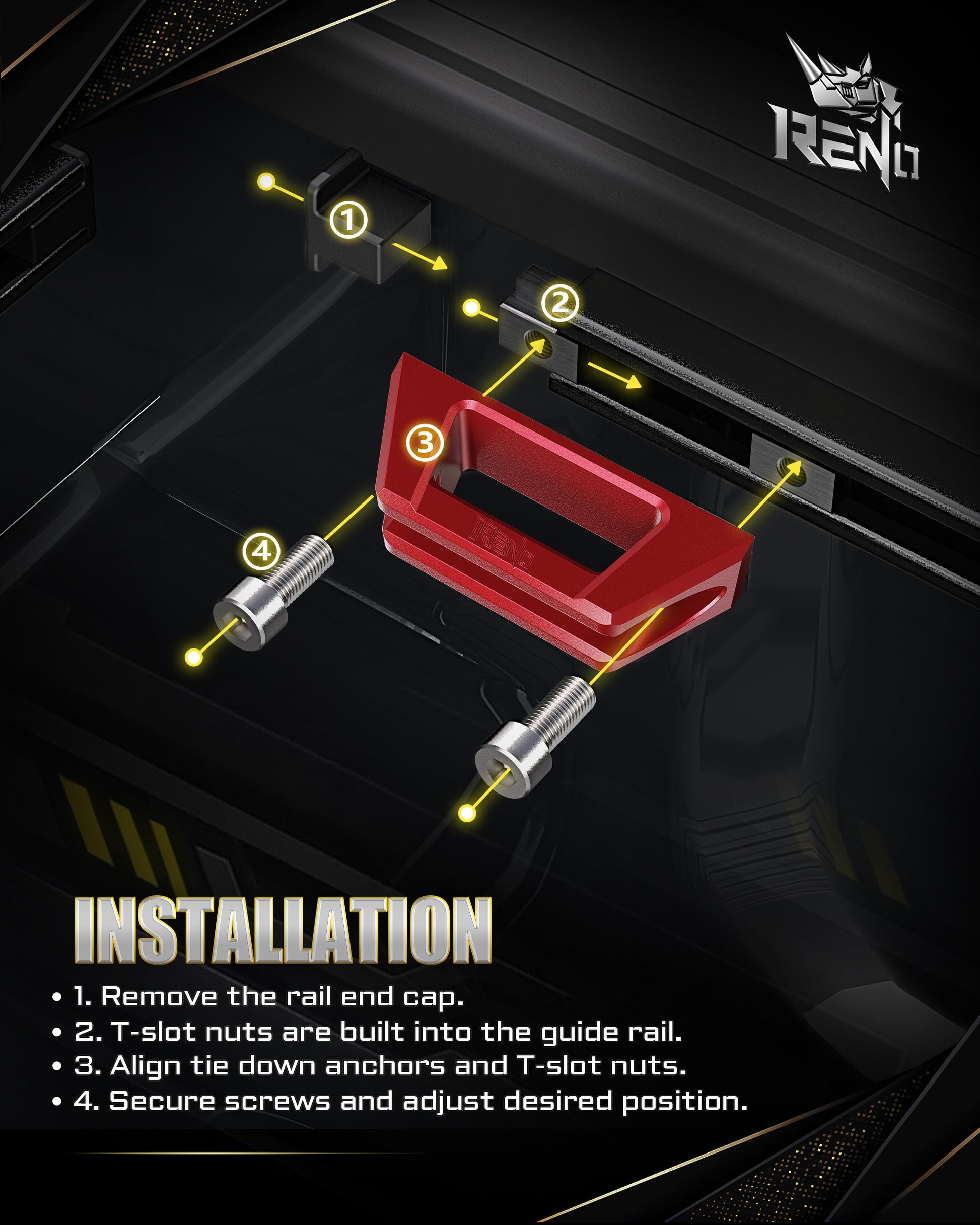 RENO

①

②

③

RENO

④

INSTALLATION

• 1. Remove the rail end cap.
• 2. T-slot nuts are built into the guide rail.
• 3. Align tie down anchors and T-slot nuts.
• 4. Secure screws and adjust desired position.