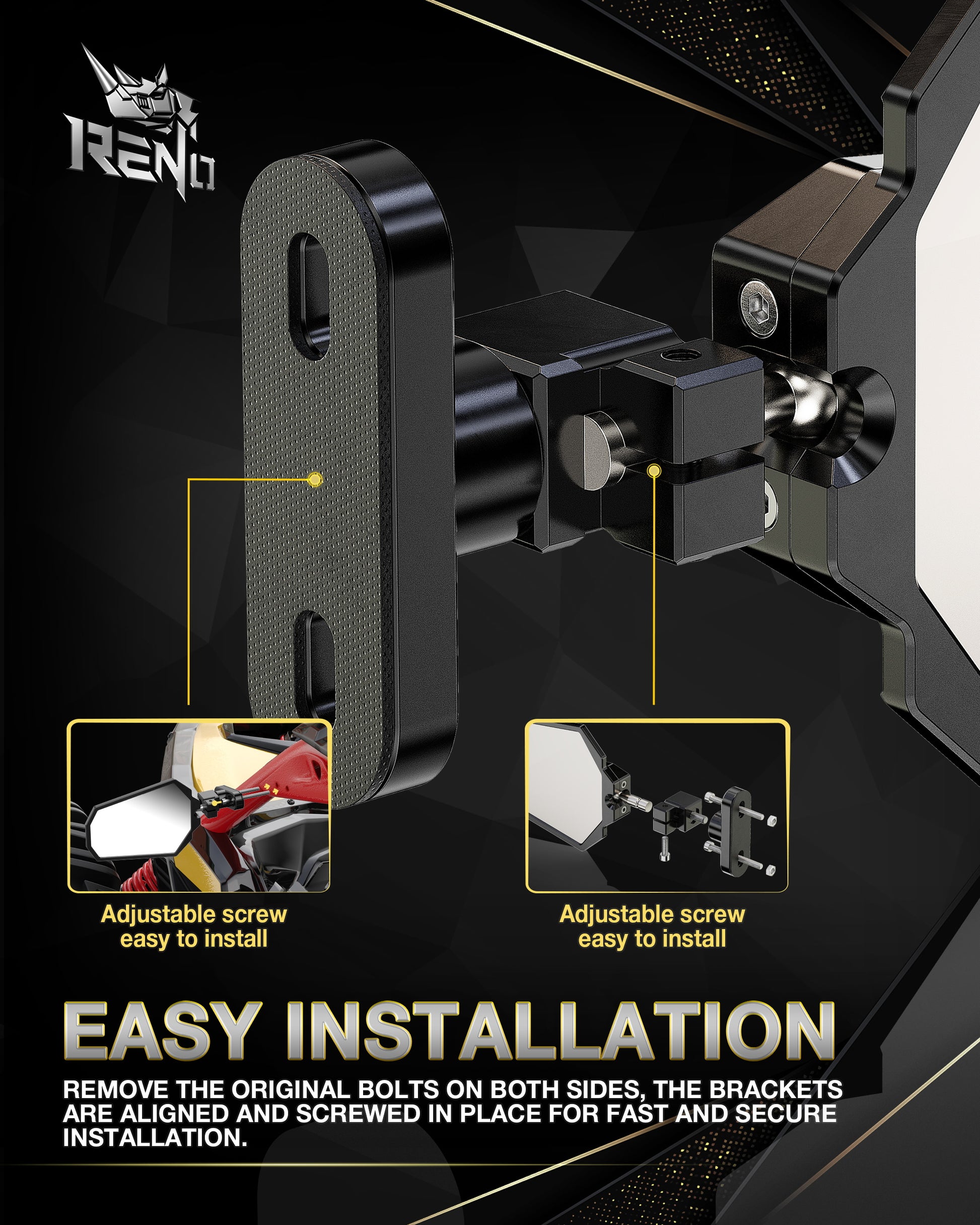 RENO

Adjustable screw easy to install

Adjustable screw easy to install

EASY INSTALLATION

REMOVE THE ORIGINAL BOLTS ON BOTH SIDES, THE BRACKETS ARE ALIGNED AND SCREWED IN PLACE FOR FAST AND SECURE INSTALLATION.